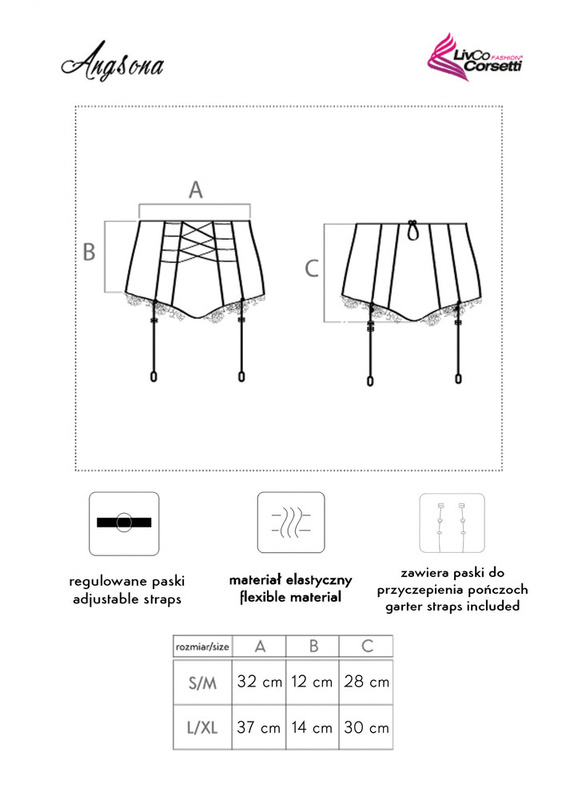 Angsona

LivCo Corsetti FASHION®

A

B

C

regulowane paski
adjustable straps

materiał elastyczny
flexible material

zawiera paski do przyczepienia pończoch
garter straps included

| rozmiar/size | A | B | C |
|---|---|---|---|
| S/M | 32 cm | 12 cm | 28 cm |
| L/XL | 37 cm | 14 cm | 30 cm |